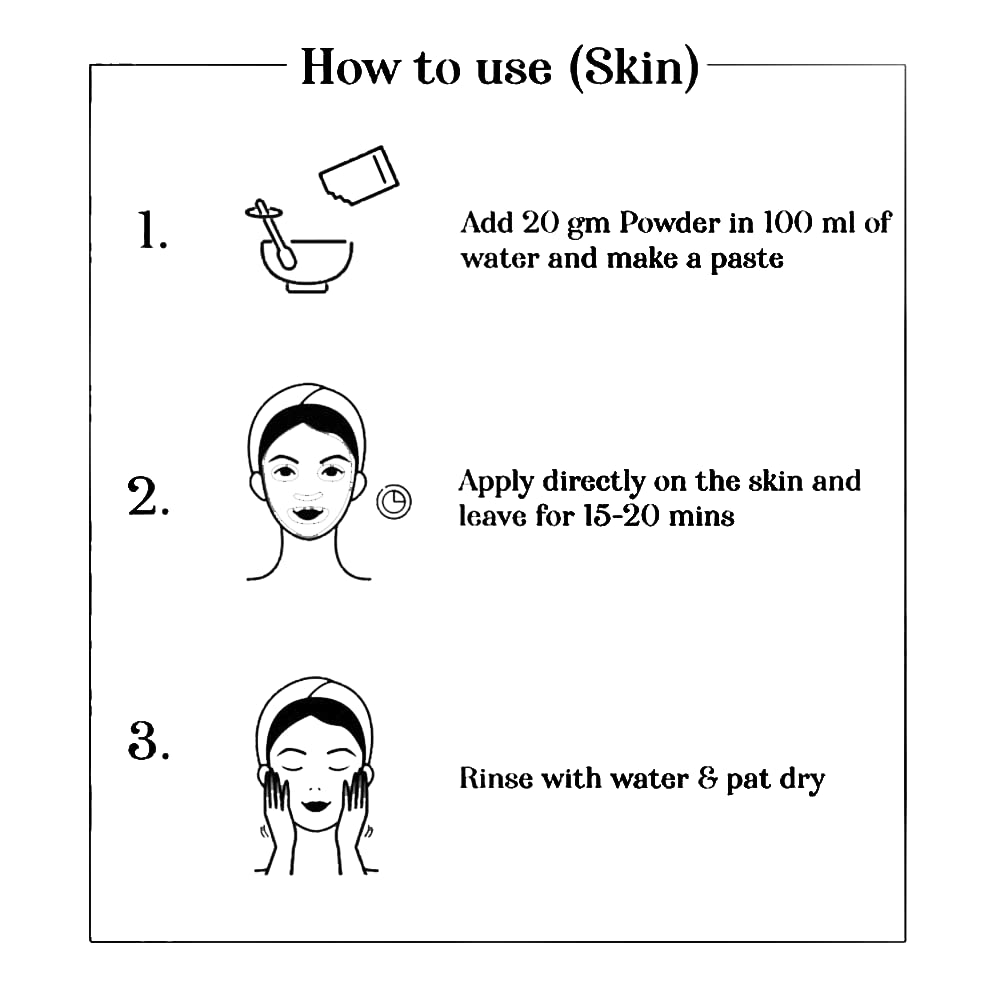 How to use (Skin)

1. Add 20 gm Powder in 100 ml of water and make a paste

2. Apply directly on the skin and leave for 15-20 mins

3. Rinse with water & pat dry