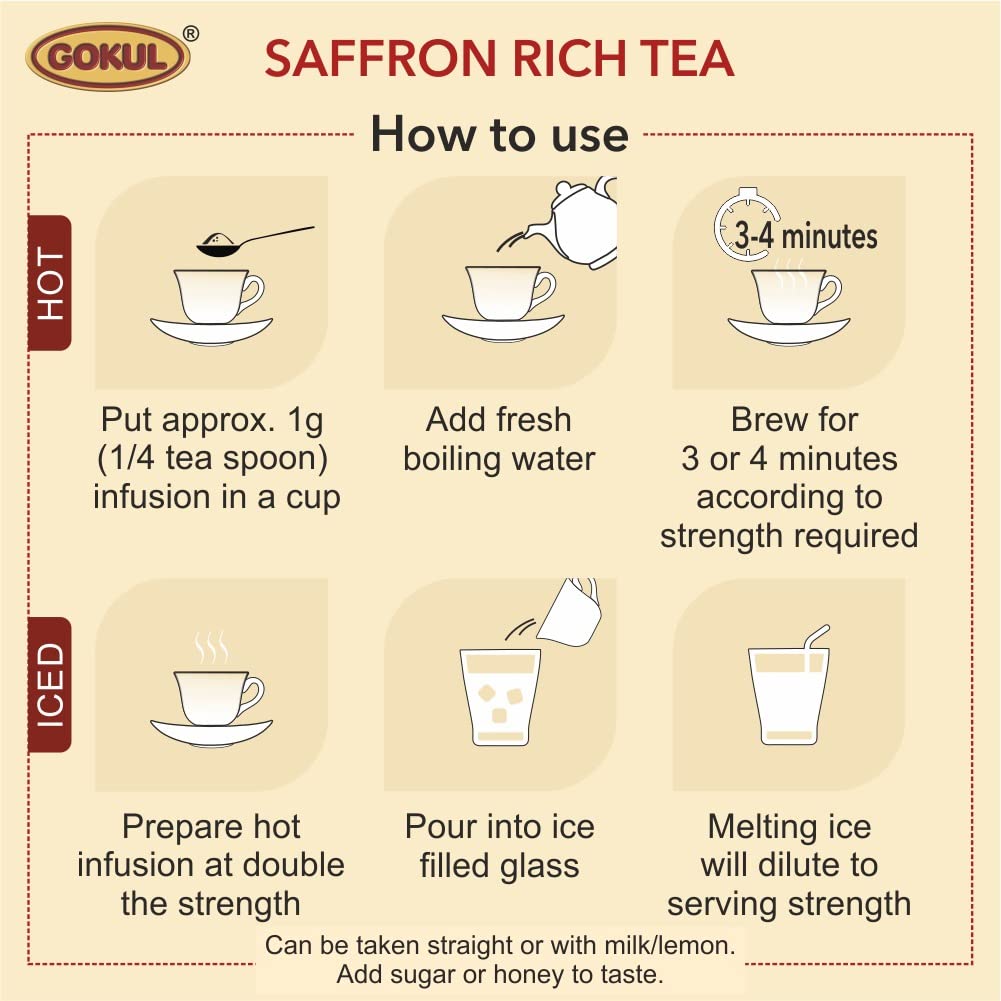 GOKUL®

SAFFRON RICH TEA

How to use

HOT

Put approx. 1g (1/4 tea spoon) infusion in a cup

Add fresh boiling water

3-4 minutes

Brew for 3 or 4 minutes according to strength required

ICED

Prepare hot infusion at double the strength

Pour into ice filled glass

Melting ice will dilute to serving strength

Can be taken straight or with milk/lemon.
Add sugar or honey to taste.